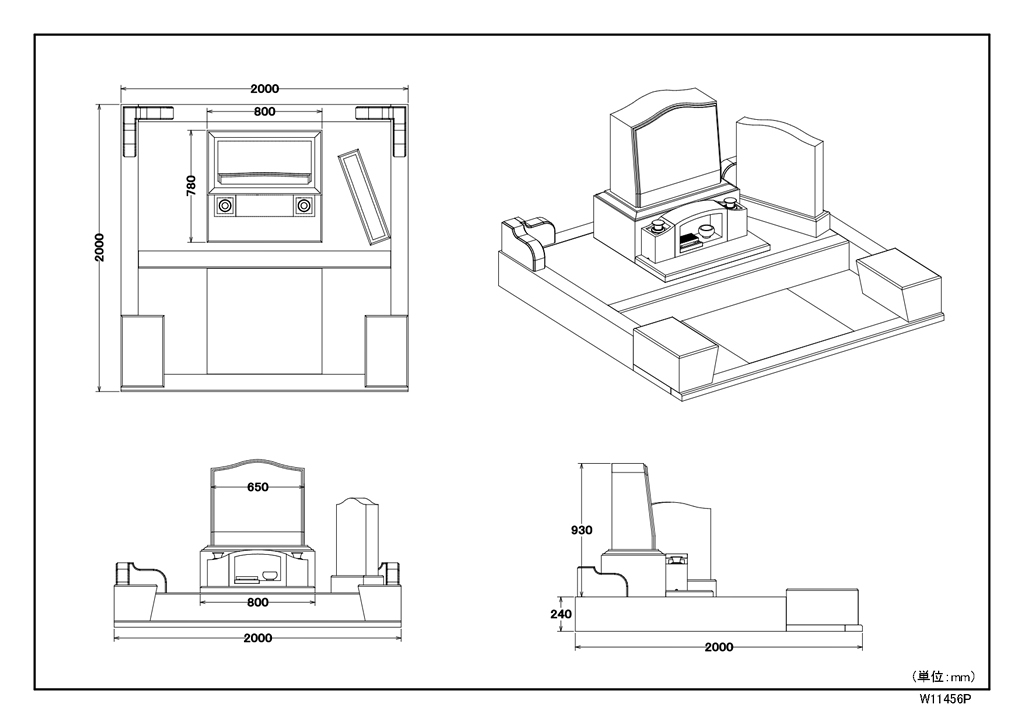 2000
800
780
2000

650
800
2000

930
240
2000

（単位：mm）
W11456P